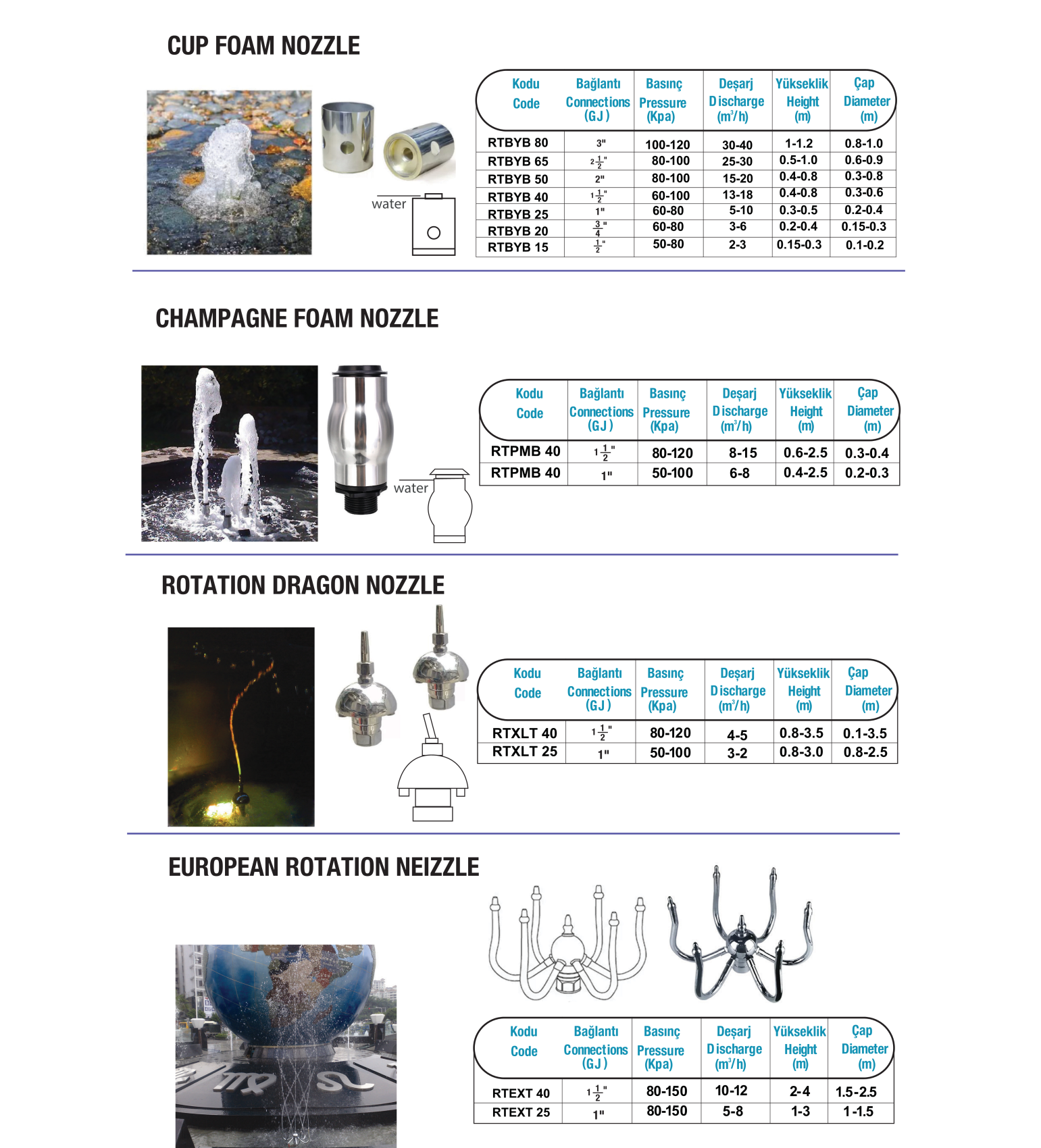 CUP FOAM NOZZLE

water

| Kodu Code | Bağlantı Connections (GJ) | Basınç Pressure (Kpa) | Deşarj Discharge ($m^3/h$) | Yükseklik Height (m) | Çap Diameter (m) |
|---|---|---|---|---|---|
| RTBYB 80 | 3" | 100-120 | 30-40 | 1-1.2 | 0.8-1.0 |
| RTBYB 65 | $2\frac{1}{2}$" | 80-100 | 25-30 | 0.5-1.0 | 0.6-0.9 |
| RTBYB 50 | 2" | 80-100 | 15-20 | 0.4-0.8 | 0.3-0.8 |
| RTBYB 40 | $1\frac{1}{2}$" | 60-100 | 13-18 | 0.4-0.8 | 0.3-0.6 |
| RTBYB 25 | 1" | 60-80 | 5-10 | 0.3-0.5 | 0.2-0.4 |
| RTBYB 20 | $\frac{3}{4}$" | 60-80 | 3-6 | 0.2-0.4 | 0.15-0.3 |
| RTBYB 15 | $\frac{1}{2}$" | 50-80 | 2-3 | 0.15-0.3 | 0.1-0.2 |

CHAMPAGNE FOAM NOZZLE

water

| Kodu Code | Bağlantı Connections (GJ) | Basınç Pressure (Kpa) | Deşarj Discharge ($m^3/h$) | Yükseklik Height (m) | Çap Diameter (m) |
|---|---|---|---|---|---|
| RTPMB 40 | $1\frac{1}{2}$" | 80-120 | 8-15 | 0.6-2.5 | 0.3-0.4 |
| RTPMB 40 | 1" | 50-100 | 6-8 | 0.4-2.5 | 0.2-0.3 |

ROTATION DRAGON NOZZLE

| Kodu Code | Bağlantı Connections (GJ) | Basınç Pressure (Kpa) | Deşarj Discharge ($m^3/h$) | Yükseklik Height (m) | Çap Diameter (m) |
|---|---|---|---|---|---|
| RTXLT 40 | $1\frac{1}{2}$" | 80-120 | 4-5 | 0.8-3.5 | 0.1-3.5 |
| RTXLT 25 | 1" | 50-100 | 3-2 | 0.8-3.0 | 0.8-2.5 |

EUROPEAN ROTATION NEIZZLE

| Kodu Code | Bağlantı Connections (GJ) | Basınç Pressure (Kpa) | Deşarj Discharge ($m^3/h$) | Yükseklik Height (m) | Çap Diameter (m) |
|---|---|---|---|---|---|
| RTEXT 40 | $1\frac{1}{2}$" | 80-150 | 10-12 | 2-4 | 1.5-2.5 |
| RTEXT 25 | 1" | 80-150 | 5-8 | 1-3 | 1-1.5 |